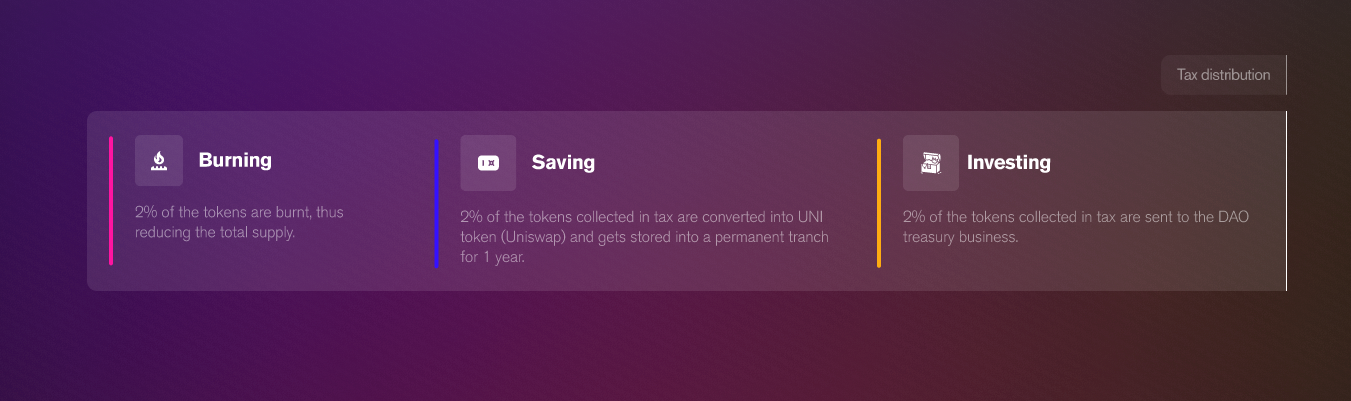 Tax distribution

Burning

2% of the tokens are burnt, thus reducing the total supply.

Saving

2% of the tokens collected in tax are converted into UNI token (Uniswap) and gets stored into a permanent tranch for 1 year.

Investing

2% of the tokens collected in tax are sent to the DAO treasury business.